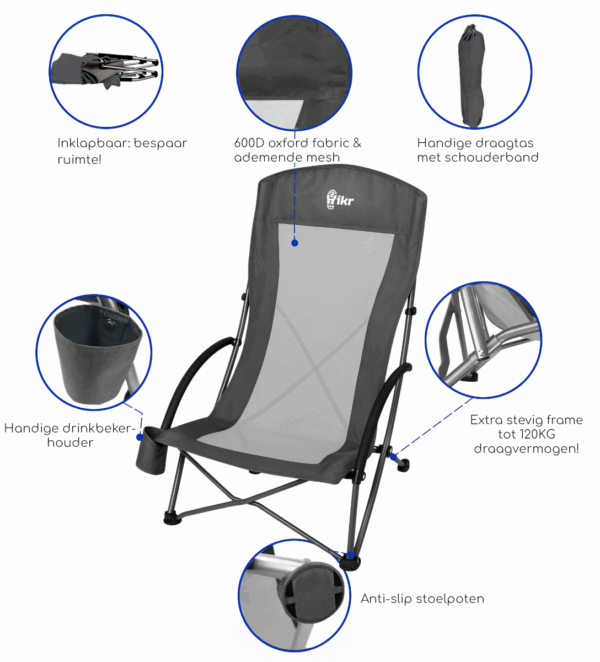 Inklapbaar: bespaar ruimte!

600D oxford fabric & ademende mesh

Handige draagtas met schouderband

hikr

Handige drinkbekerhouder

Extra stevig frame tot 120KG draagvermogen!

Anti-slip stoelpoten