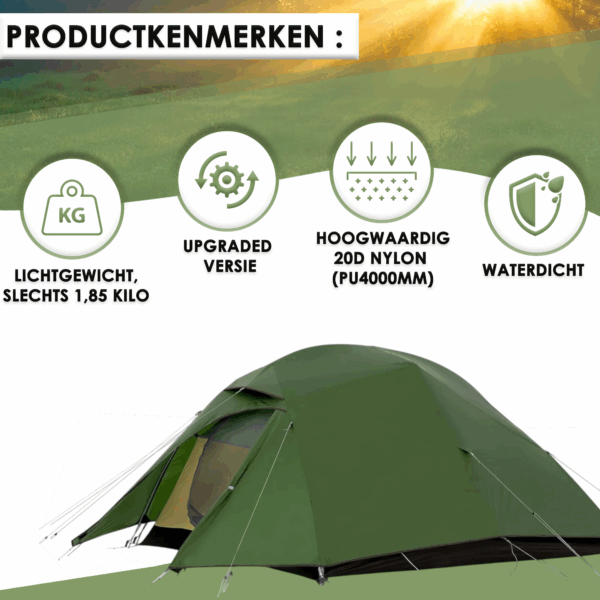 PRODUCTKENMERKEN :

KG

LICHTGEWICHT, SLECHTS 1,85 KILO

UPGRADED VERSIE

HOOGWAARDIG 20D NYLON (PU4000MM)

WATERDICHT